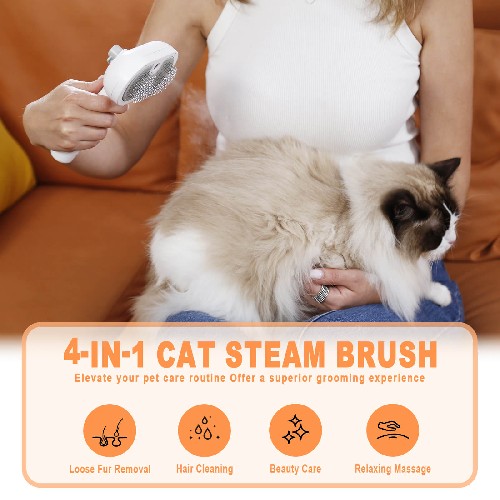 4-IN-1 CAT STEAM BRUSH

Elevate your pet care routine Offer a superior grooming experience

Loose Fur Removal

Hair Cleaning

Beauty Care

Relaxing Massage