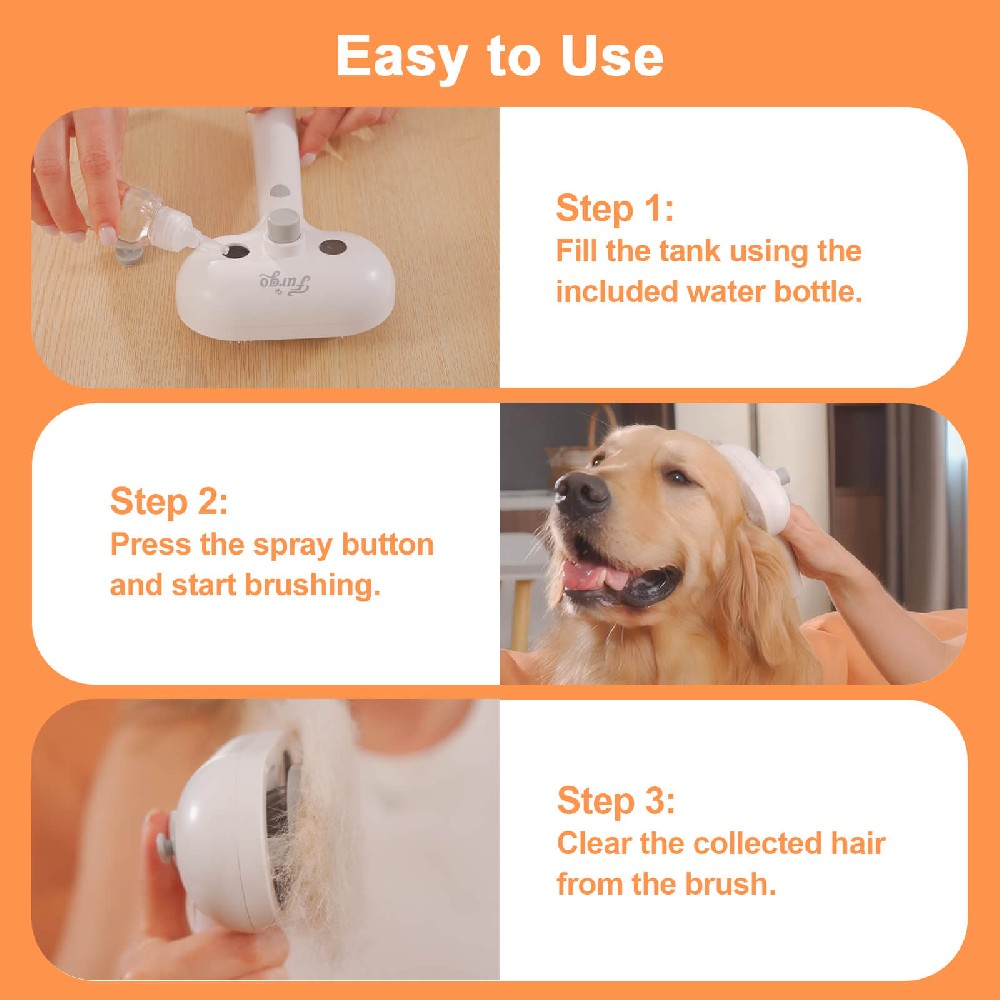 Easy to Use

Furgo

Step 1:
Fill the tank using the included water bottle.

Step 2:
Press the spray button and start brushing.

Step 3:
Clear the collected hair from the brush.